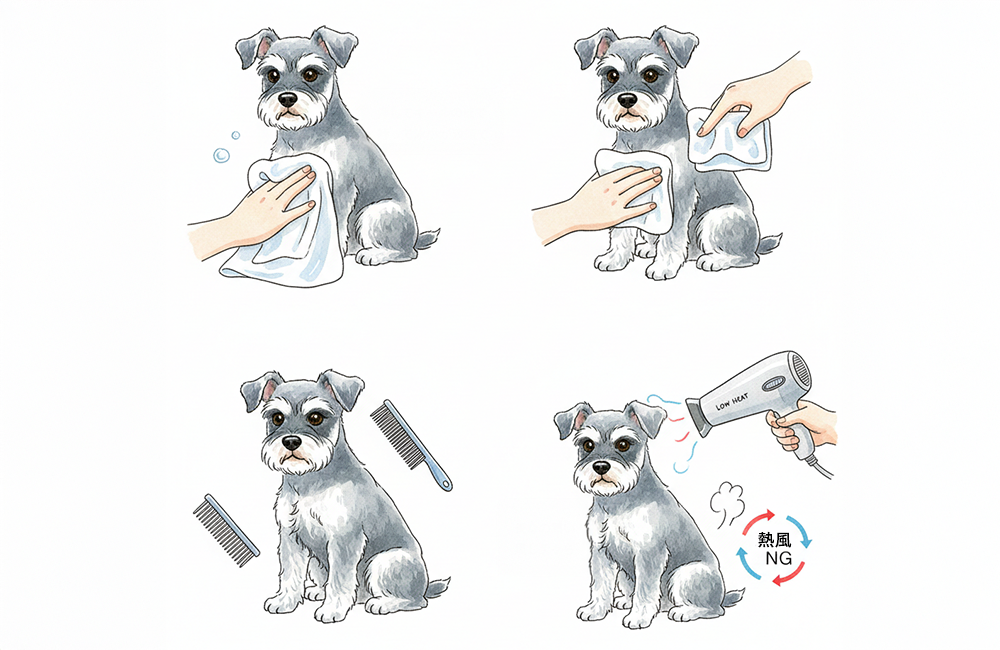 LOW HEAT

熱風
NG