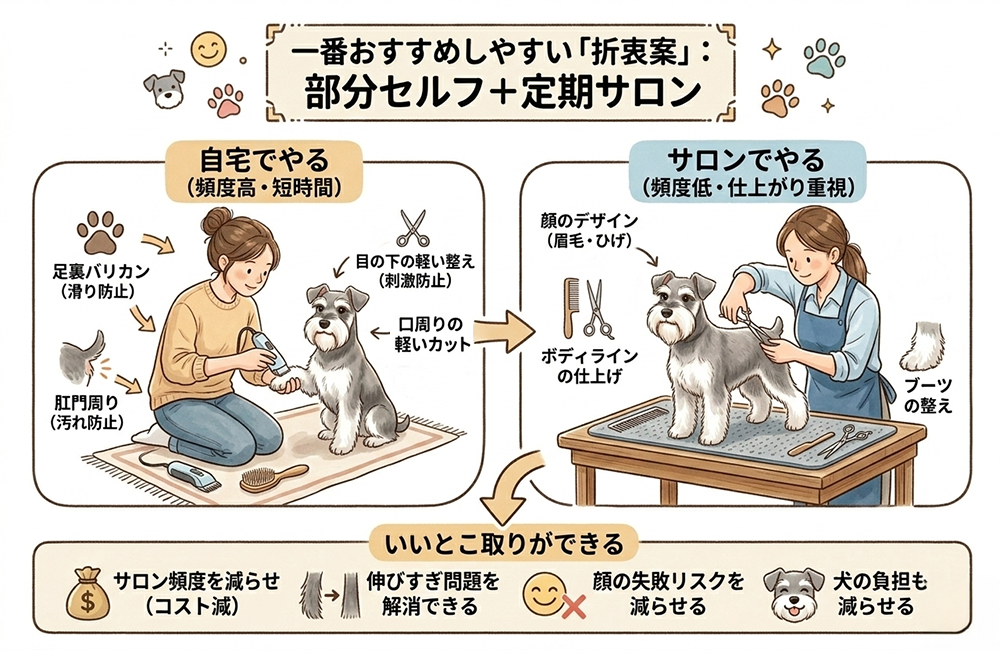 一番おすすめしやすい「折衷案」：
部分セルフ＋定期サロン

自宅でやる
（頻度高・短時間）

足裏バリカン
（滑り防止）

肛門周り
（汚れ防止）

目の下の軽い整え
（刺激防止）

口周りの
軽いカット

サロンでやる
（頻度低・仕上がり重視）

顔のデザイン
（眉毛・ひげ）

ボディライン
の仕上げ

ブーツ
の整え

いいとこ取りができる

サロン頻度を減らせ
（コスト減）

伸びすぎ問題を
解消できる

顔の失敗リスクを
減らせる

犬の負担も
減らせる